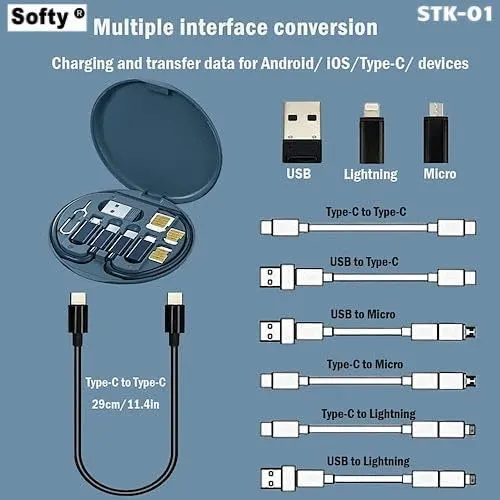 Softy ®

Multiple interface conversion

STK-01

Charging and transfer data for Android/ iOS/Type-C/ devices

USB

Lightning

Micro

Type-C to Type-C

USB to Type-C

USB to Micro

Type-C to Micro

Type-C to Lightning

USB to Lightning

Type-C to Type-C

29cm/11.4in